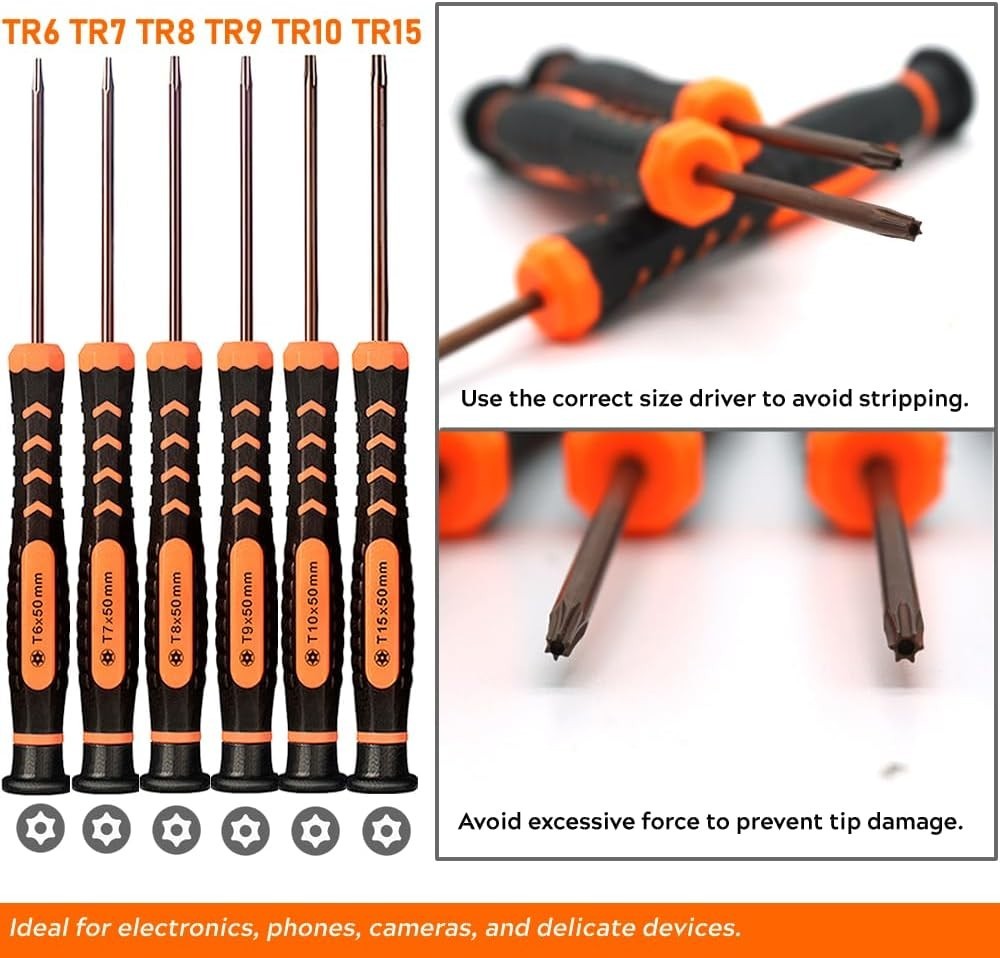 TR6 TR7 TR8 TR9 TR10 TR15

T6×50mm

T7×50mm

T8×50mm

T9×50mm

T10×50mm

T15×50mm

Use the correct size driver to avoid stripping.

Avoid excessive force to prevent tip damage.

Ideal for electronics, phones, cameras, and delicate devices.