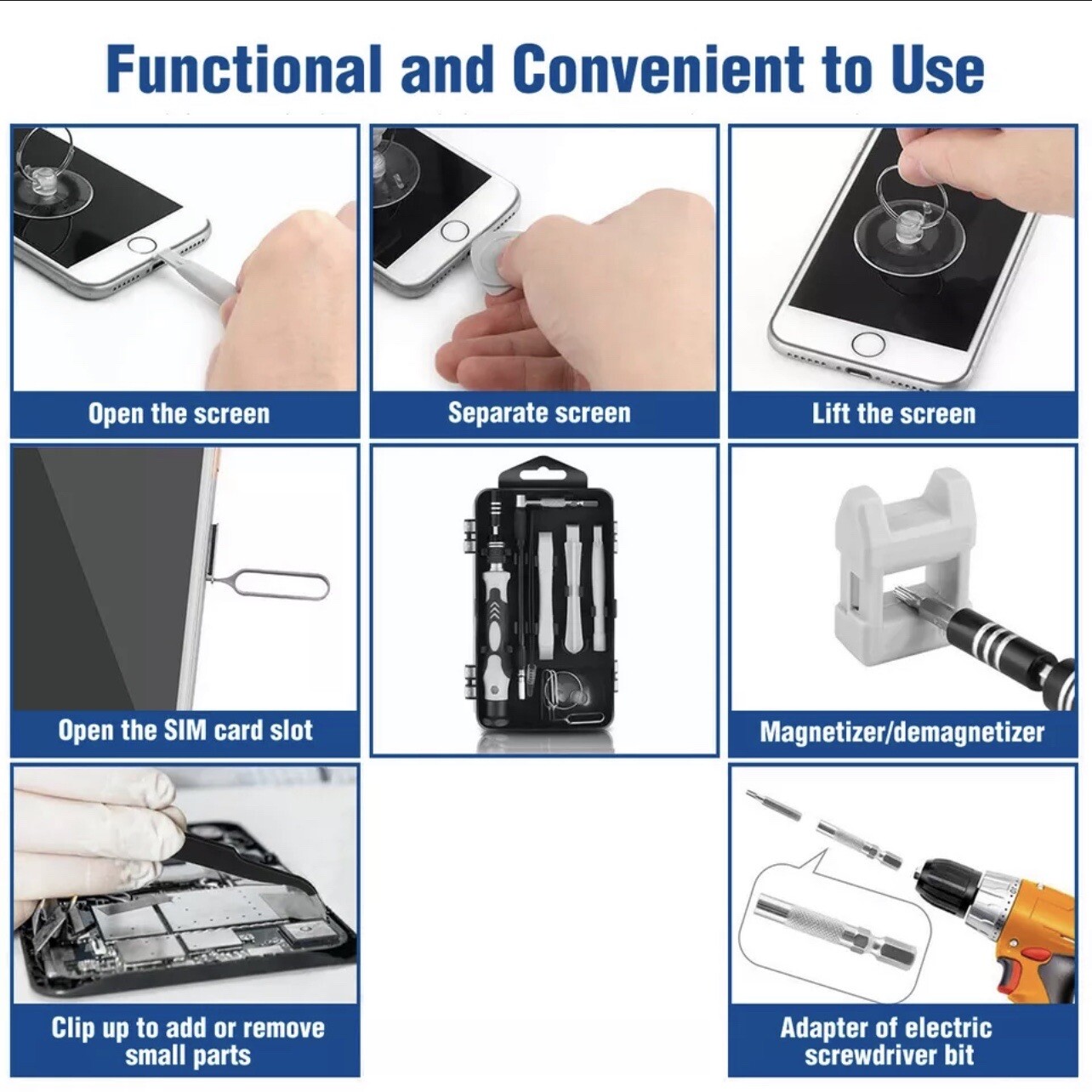 Functional and Convenient to Use

Open the screen

Separate screen

Lift the screen

Open the SIM card slot

Magnetizer/demagnetizer

Clip up to add or remove small parts

Adapter of electric screwdriver bit