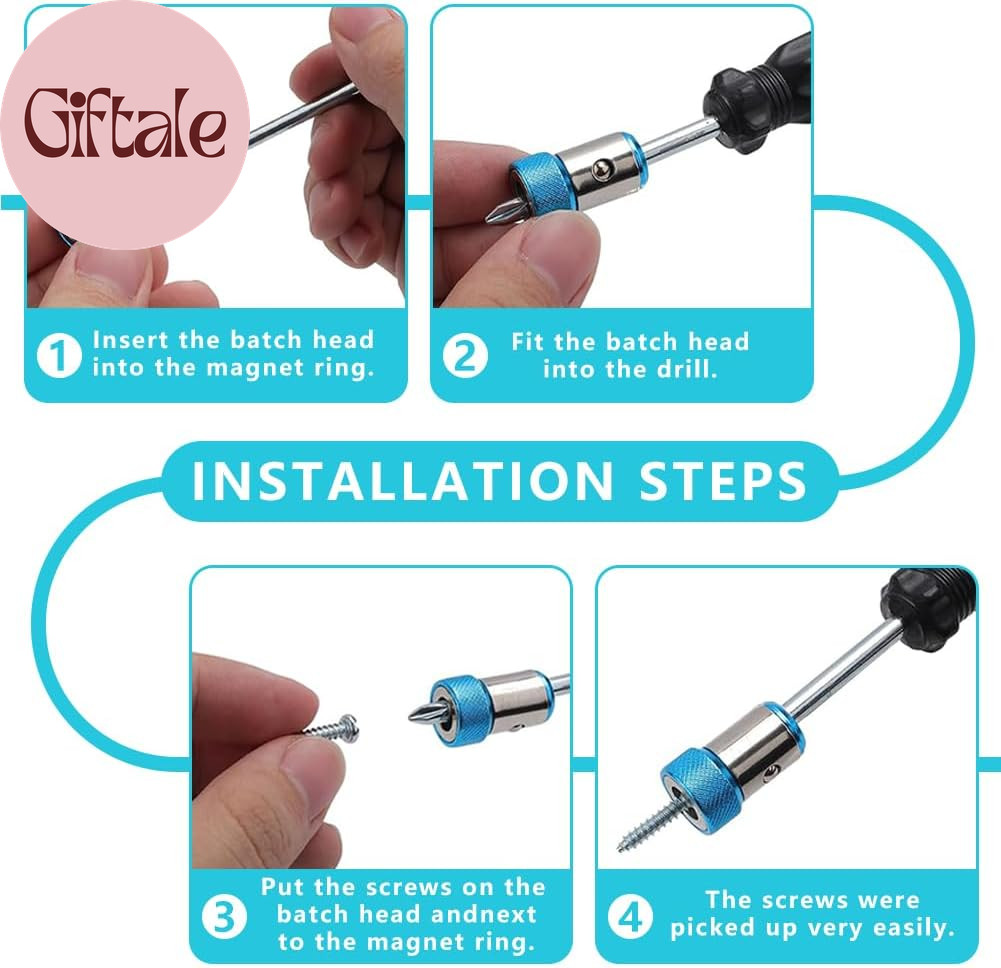 Giftale

1 Insert the batch head into the magnet ring.

2 Fit the batch head into the drill.

INSTALLATION STEPS

3 Put the screws on the batch head andnext to the magnet ring.

4 The screws were picked up very easily.