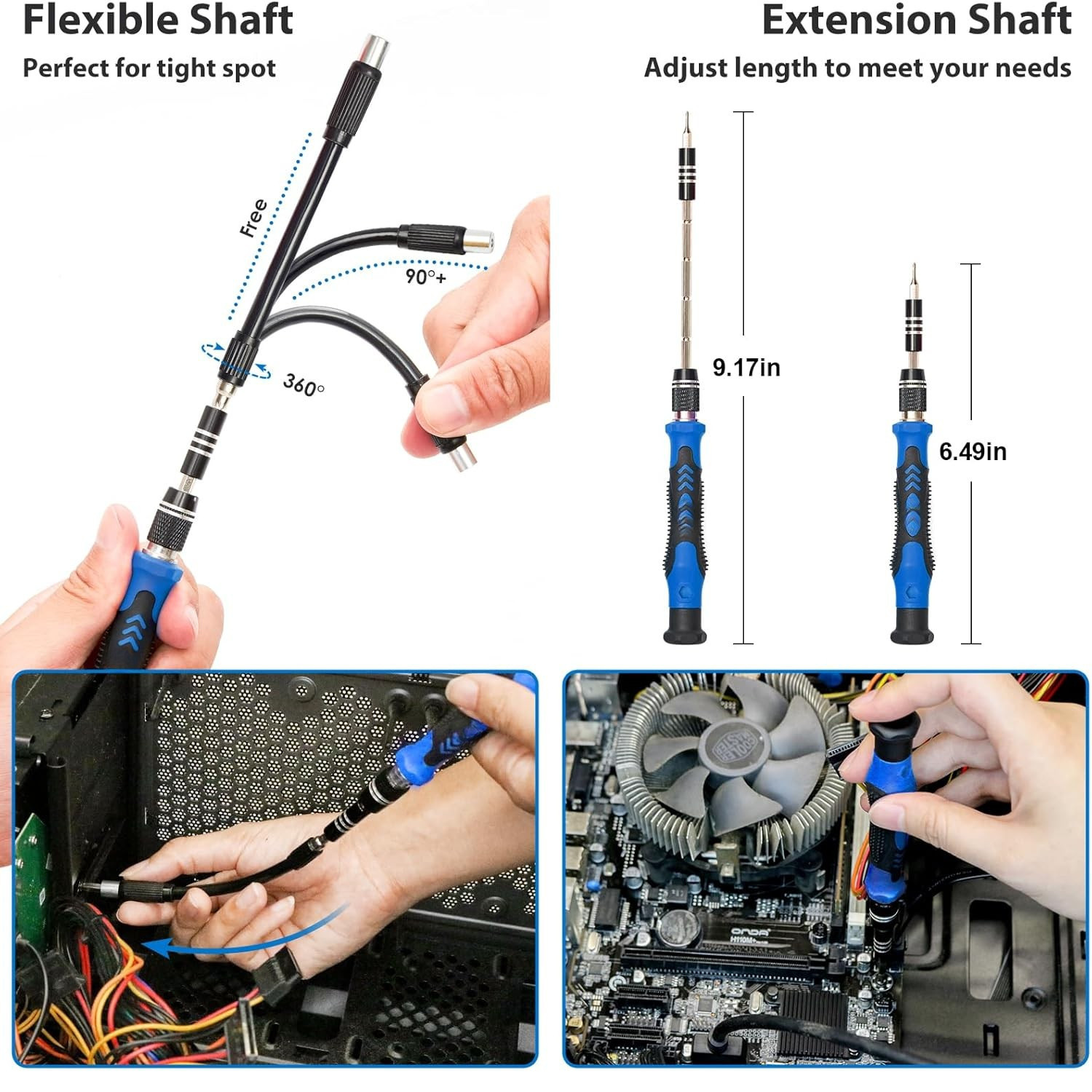 Flexible Shaft
Perfect for tight spot

Free
90°+
360°

Extension Shaft
Adjust length to meet your needs

9.17in
6.49in

COOLER MASTER
ONDA
H110M+